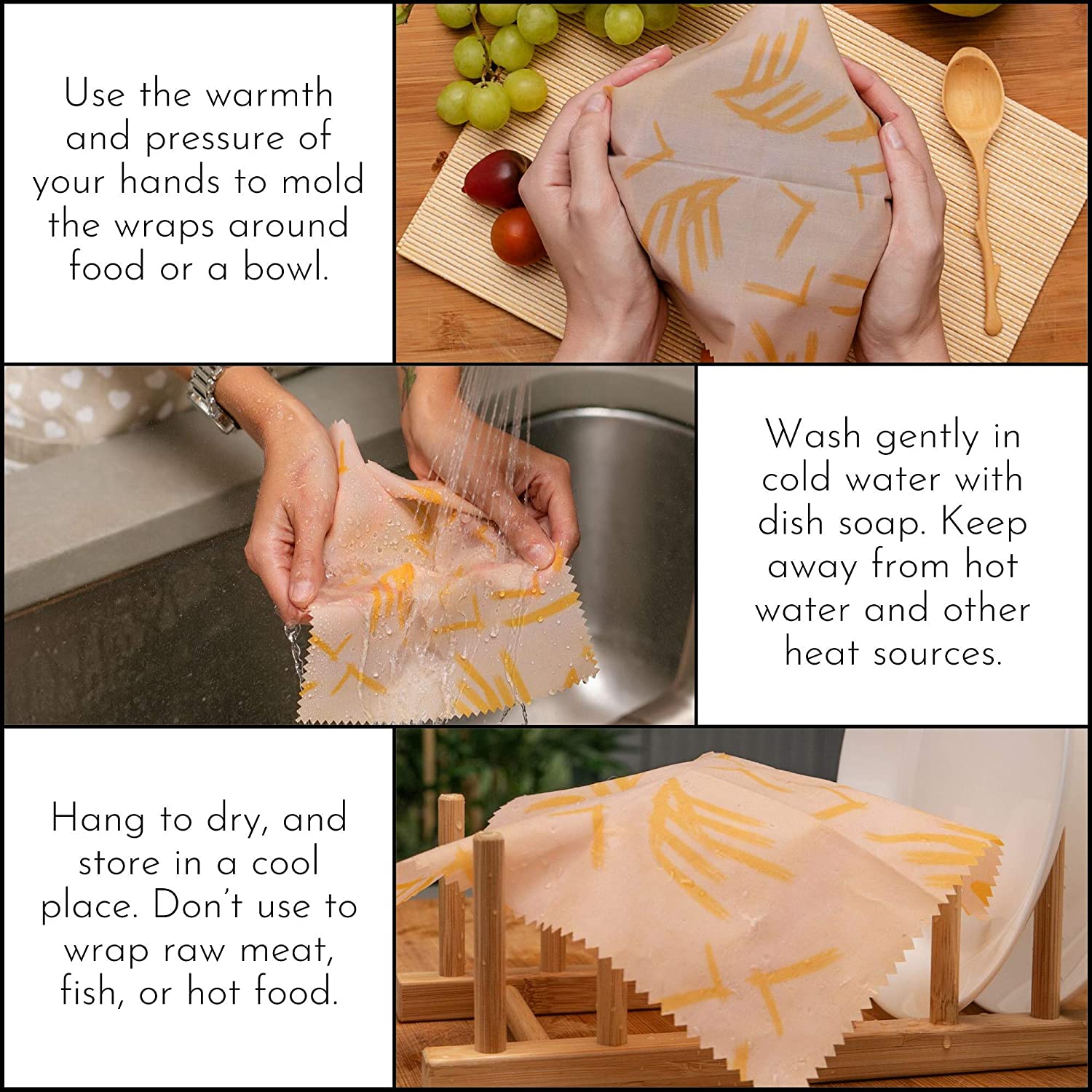 Use the warmth and pressure of your hands to mold the wraps around food or a bowl.

Wash gently in cold water with dish soap. Keep away from hot water and other heat sources.

Hang to dry, and store in a cool place. Don't use to wrap raw meat, fish, or hot food.